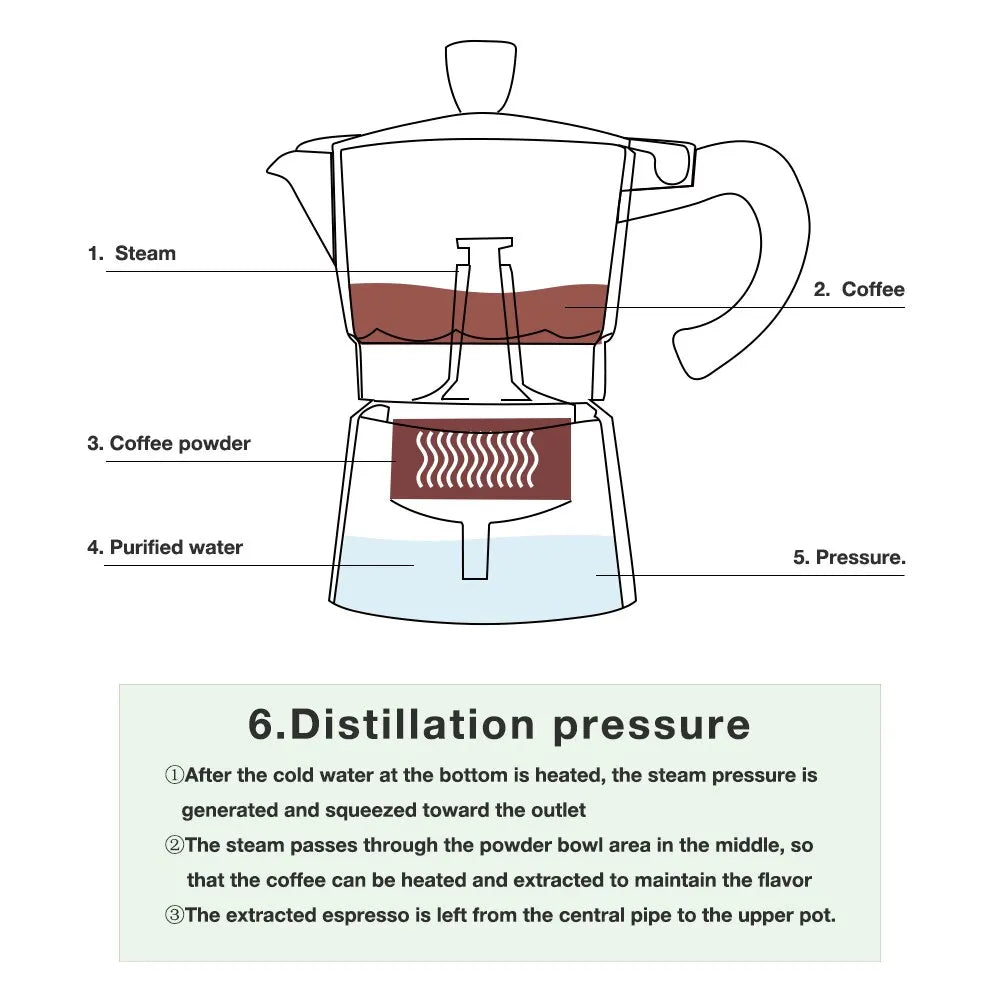 1. Steam

2. Coffee

3. Coffee powder

4. Purified water

5. Pressure.

6.Distillation pressure

①After the cold water at the bottom is heated, the steam pressure is generated and squeezed toward the outlet

②The steam passes through the powder bowl area in the middle, so that the coffee can be heated and extracted to maintain the flavor

③The extracted espresso is left from the central pipe to the upper pot.