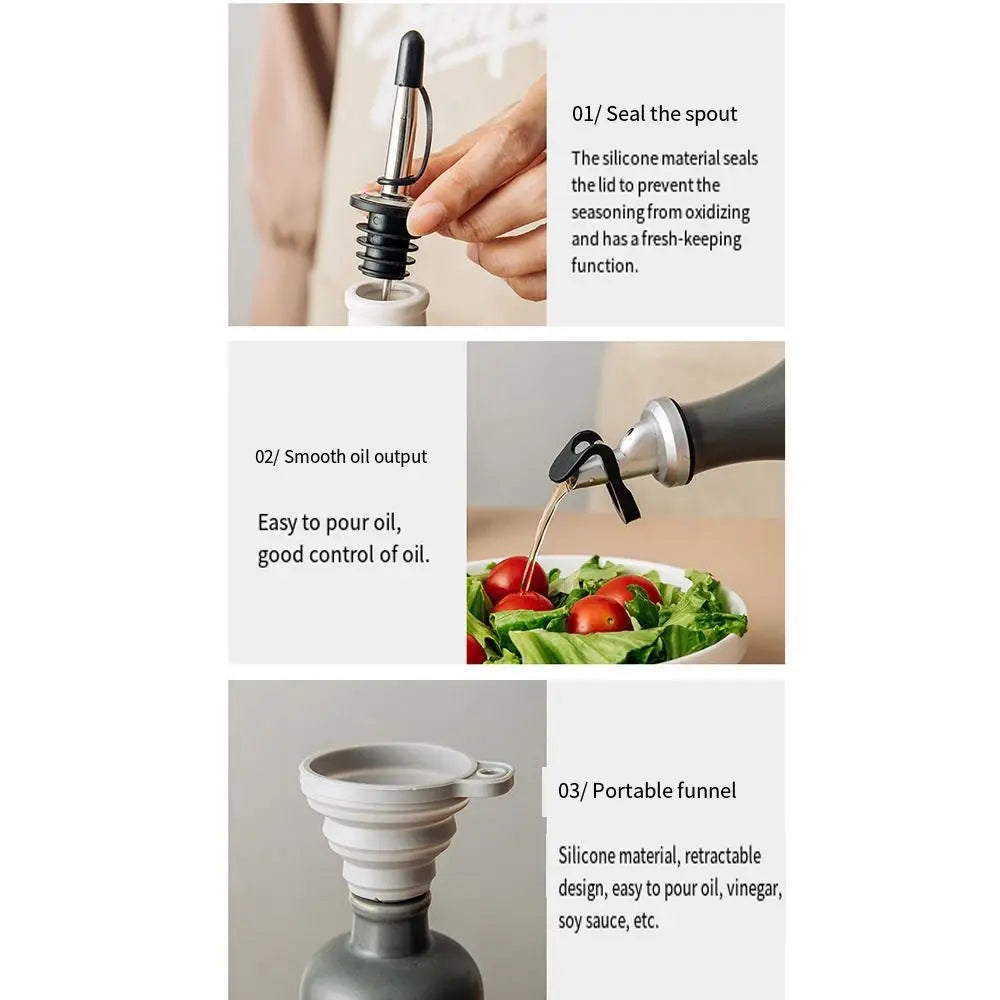 01/ Seal the spout

The silicone material seals the lid to prevent the seasoning from oxidizing and has a fresh-keeping function.

02/ Smooth oil output

Easy to pour oil, good control of oil.

03/ Portable funnel

Silicone material, retractable design, easy to pour oil, vinegar, soy sauce, etc.