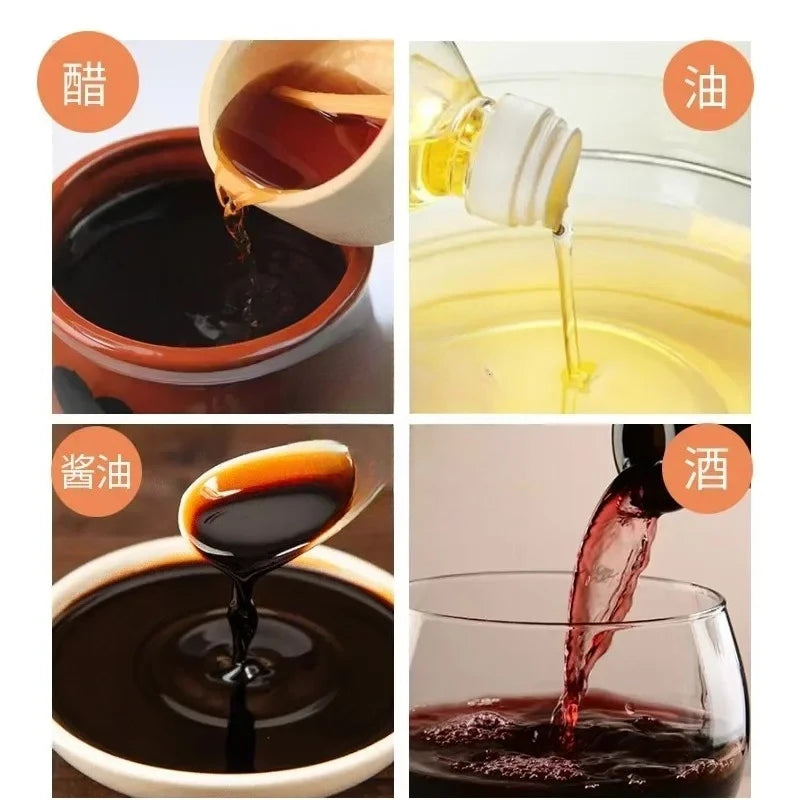 醋

油

酱油

酒