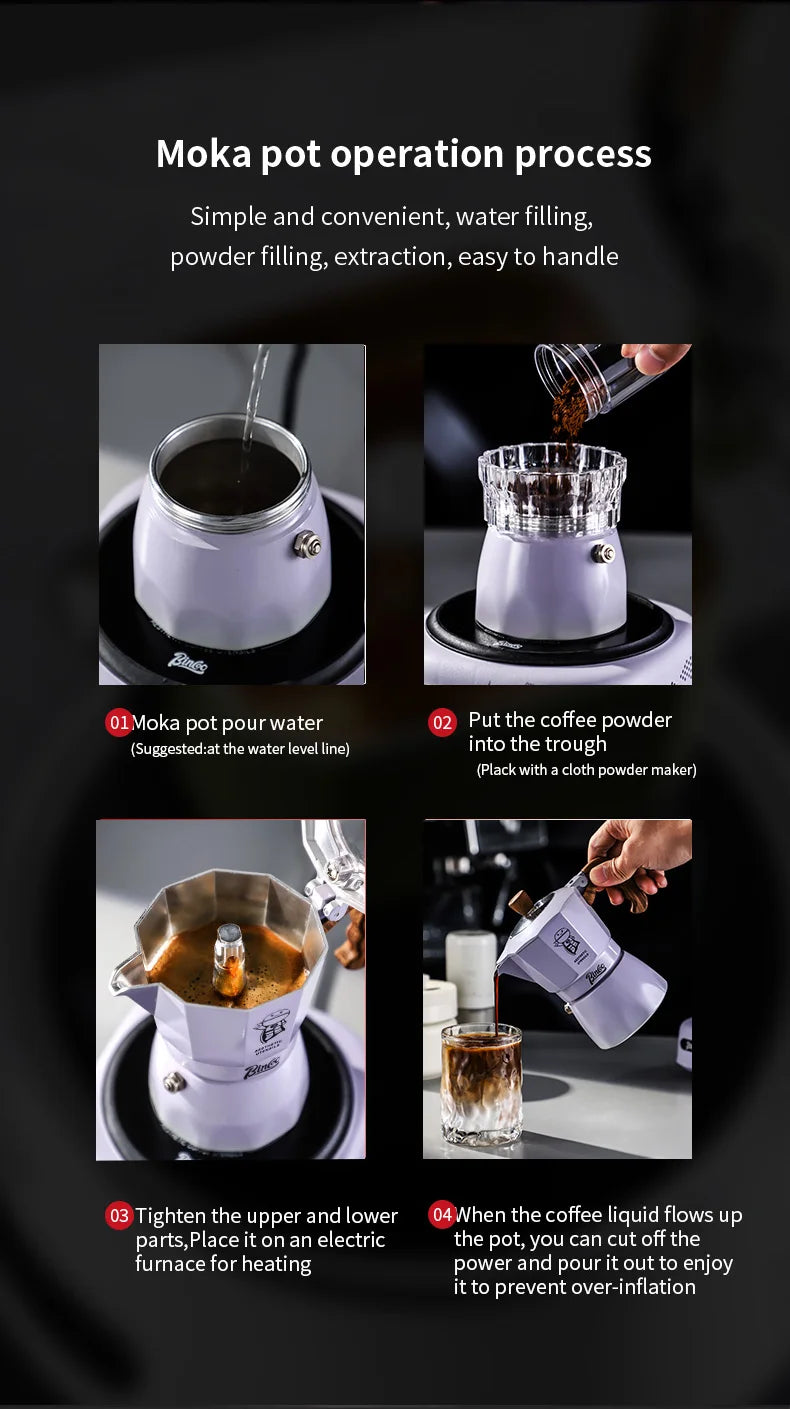 Moka pot operation process

Simple and convenient, water filling, powder filling, extraction, easy to handle

Bincoo

01 Moka pot pour water
(Suggested:at the water level line)

02 Put the coffee powder into the trough
(Plack with a cloth powder maker)

Bincoo

Bincoo

03 Tighten the upper and lower parts,Place it on an electric furnace for heating

04 When the coffee liquid flows up the pot, you can cut off the power and pour it out to enjoy it to prevent over-inflation